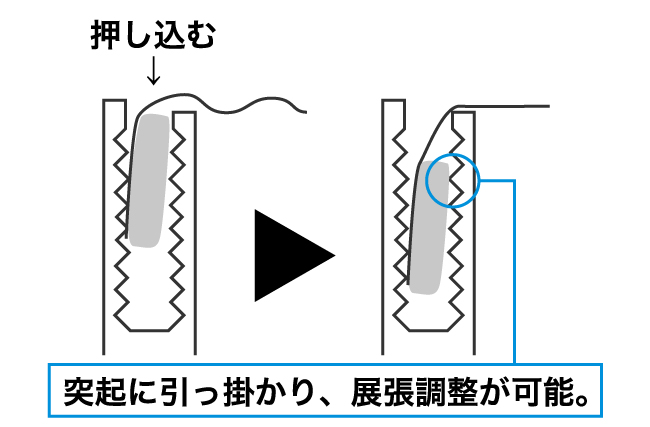 押し込む
↓

突起に引っ掛かり、展張調整が可能。